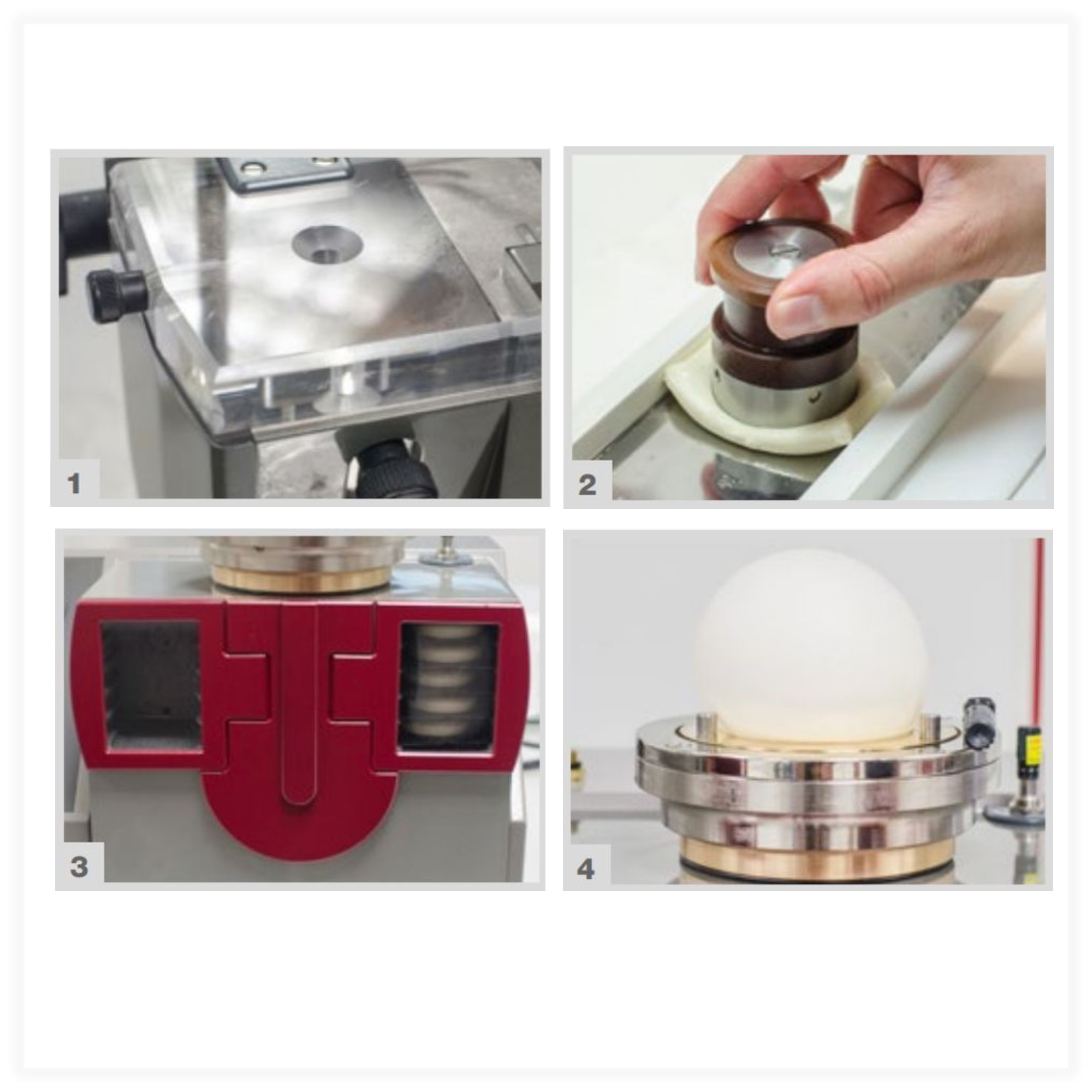 1

2

3

4